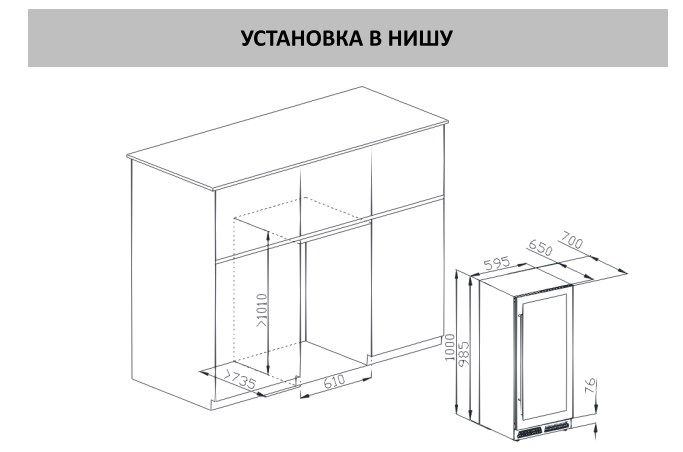 УСТАНОВКА В НИШУ

>1010

>735

610

595

650

700

1000

985

76