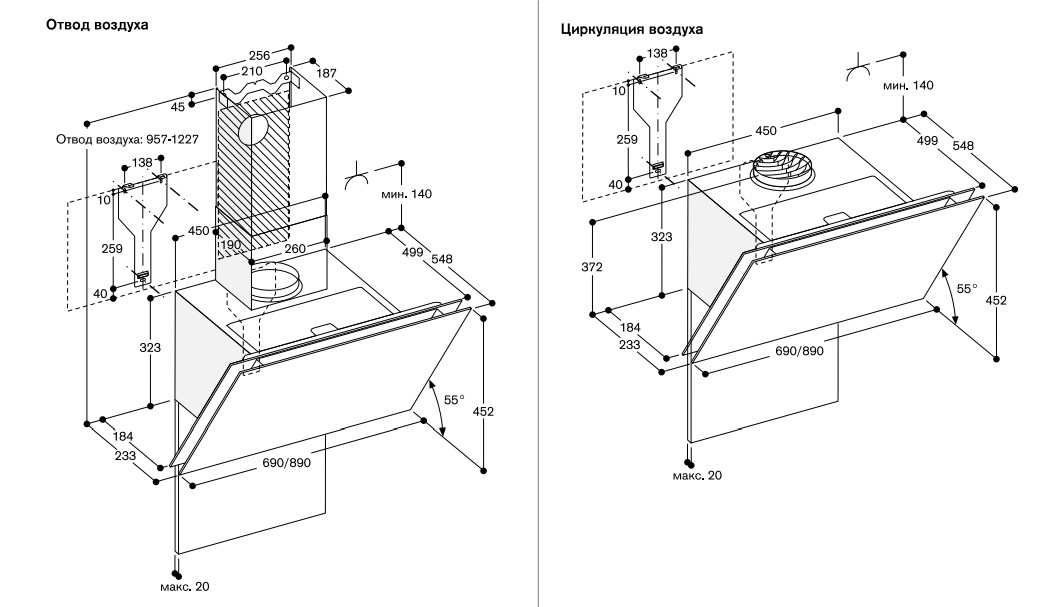 Отвод воздуха

256
210
187
45
Отвод воздуха: 957-1227
138
10
259
40
450
190
260
мин. 140
499
548
323
55°
452
184
233
690/890
макс. 20

Циркуляция воздуха

138
10
259
40
мин. 140
450
499
548
323
372
55°
452
184
233
690/890
макс. 20